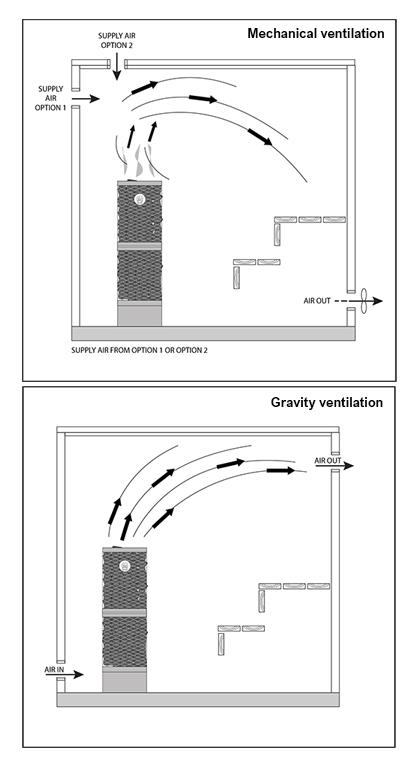 Mechanical ventilation

SUPPLY AIR OPTION 2

SUPPLY AIR OPTION 1

AIR OUT

SUPPLY AIR FROM OPTION 1 OR OPTION 2

Gravity ventilation

AIR OUT

AIR IN